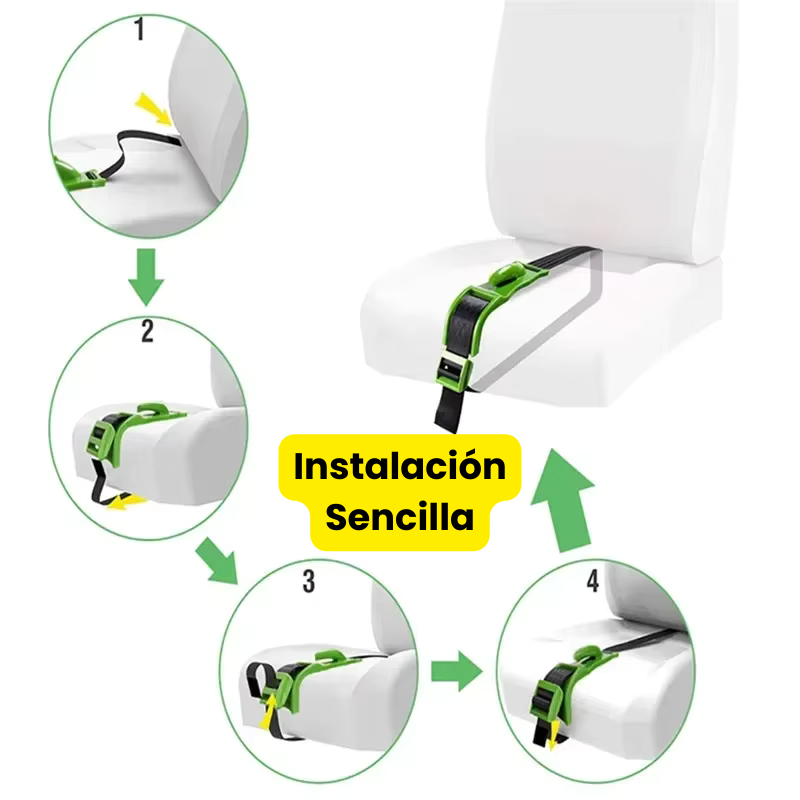 1

2

Instalación Sencilla

3

4